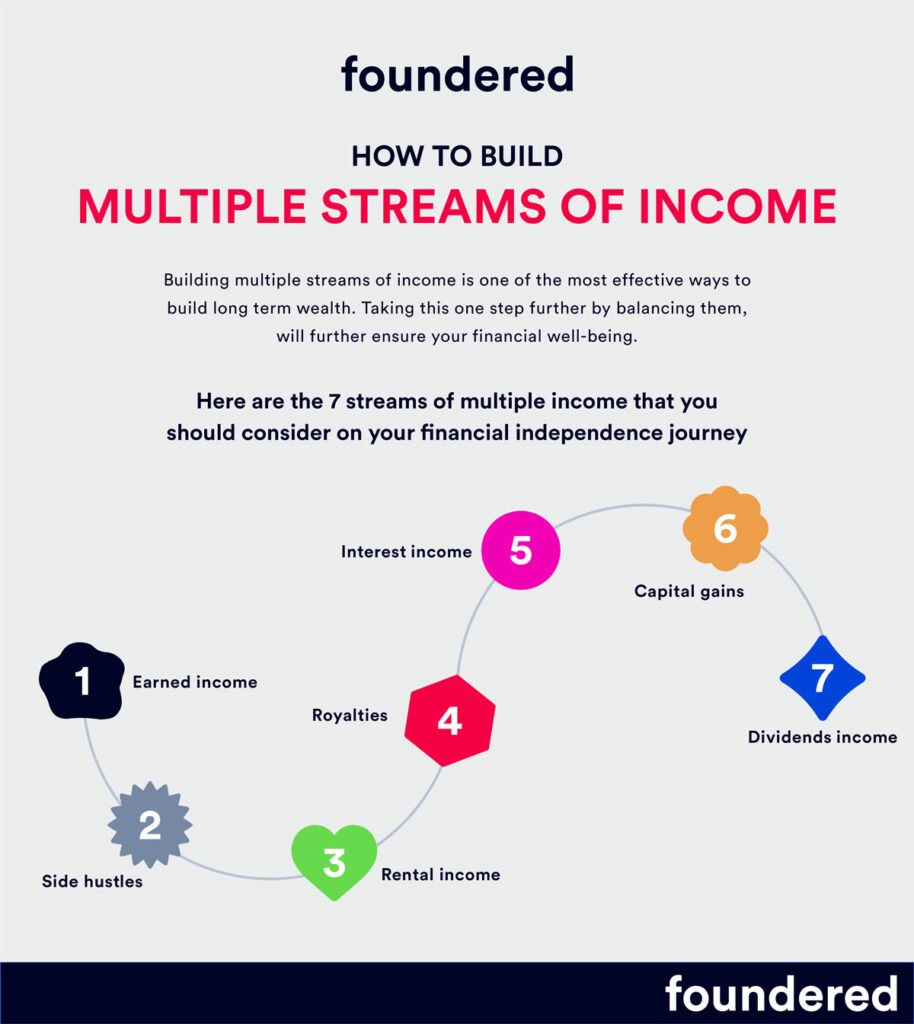 foundered

HOW TO BUILD
MULTIPLE STREAMS OF INCOME

Building multiple streams of income is one of the most effective ways to build long term wealth. Taking this one step further by balancing them, will further ensure your financial well-being.

Here are the 7 streams of multiple income that you should consider on your financial independence journey

1 Earned income

2 Side hustles

3 Rental income

4 Royalties

5 Interest income

6 Capital gains

7 Dividends income

foundered